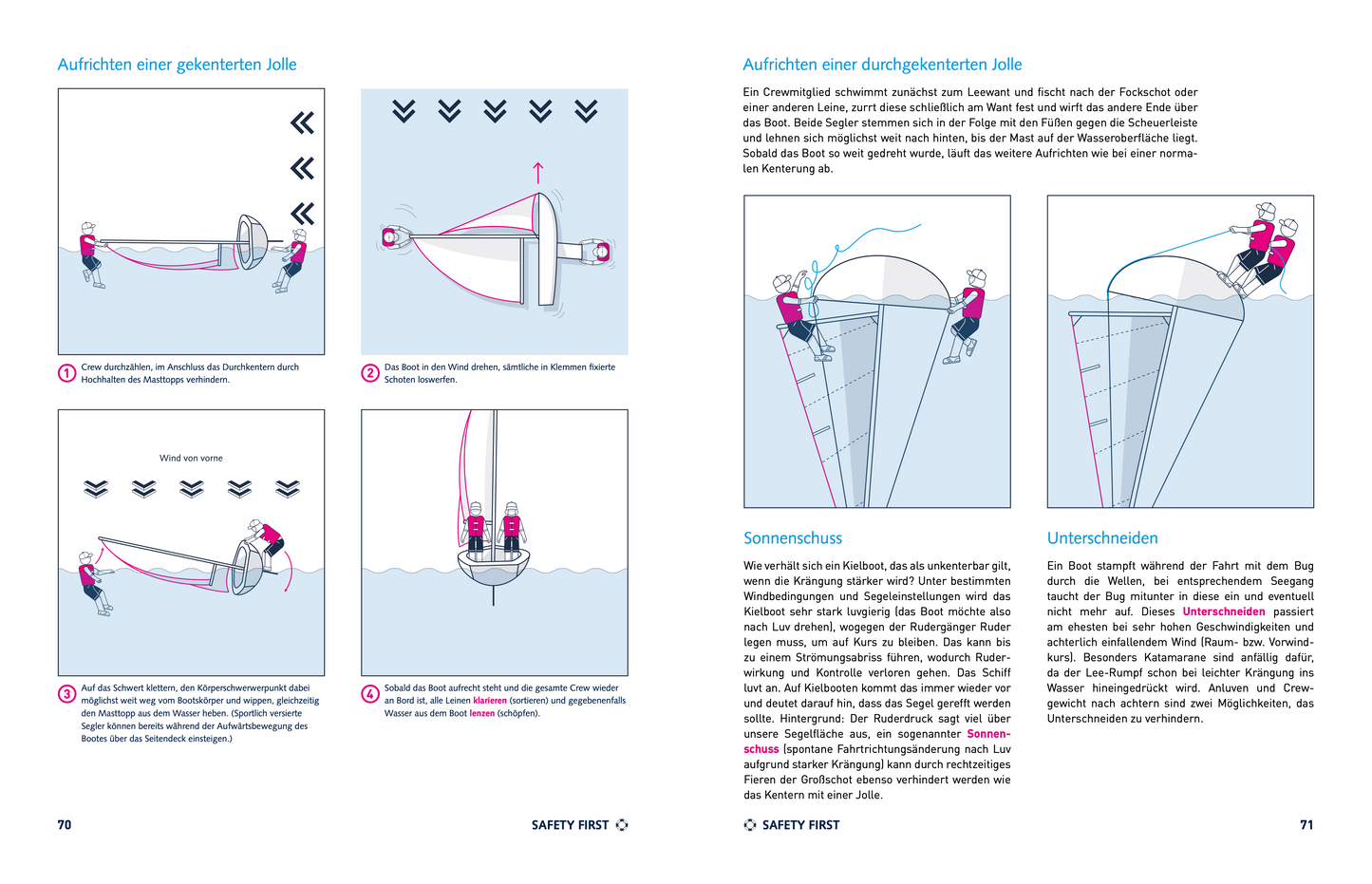 Aufrichten einer gekenterten Jolle

1 Crew durchzählen, im Anschluss das Durchkentern durch Hochhalten des Masttopps verhindern.

2 Das Boot in den Wind drehen, sämtliche in Klemmen fixierte Schoten loswerfen.

Wind von vorne

3 Auf das Schwert klettern, den Körperschwerpunkt dabei möglichst weit weg vom Bootskörper und wippen, gleichzeitig den Masttopp aus dem Wasser heben. (Sportlich versierte Segler können bereits während der Aufwärtsbewegung des Bootes über das Seitendeck einsteigen.)

4 Sobald das Boot aufrecht steht und die gesamte Crew wieder an Bord ist, alle Leinen klarieren (sortieren) und gegebenenfalls Wasser aus dem Boot lenzen (schöpfen).

70 SAFETY FIRST

Aufrichten einer durchgekenterten Jolle

Ein Crewmitglied schwimmt zunächst zum Leewant und fischt nach der Fockschot oder einer anderen Leine, zurrt diese schließlich am Want fest und wirft das andere Ende über das Boot. Beide Segler stemmen sich in der Folge mit den Füßen gegen die Scheuerleiste und lehnen sich möglichst weit nach hinten, bis der Mast auf der Wasseroberfläche liegt. Sobald das Boot so weit gedreht wurde, läuft das weitere Aufrichten wie bei einer normalen Kenterung ab.

Sonnenschuss

Wie verhält sich ein Kielboot, das als unkenterbar gilt, wenn die Krängung stärker wird? Unter bestimmten Windbedingungen und Segeleinstellungen wird das Kielboot sehr stark luvgierig (das Boot möchte also nach Luv drehen), wogegen der Rudergänger Ruder legen muss, um auf Kurs zu bleiben. Das kann bis zu einem Strömungsabriss führen, wodurch Ruderwirkung und Kontrolle verloren gehen. Das Schiff luvt an. Auf Kielbooten kommt das immer wieder vor und deutet darauf hin, dass das Segel gerefft werden sollte. Hintergrund: Der Ruderdruck sagt viel über unsere Segelfläche aus, ein sogenannter Sonnenschuss (spontane Fahrtrichtungsänderung nach Luv aufgrund starker Krängung) kann durch rechtzeitiges Fieren der Großschot ebenso verhindert werden wie das Kentern mit einer Jolle.

Unterschneiden

Ein Boot stampft während der Fahrt mit dem Bug durch die Wellen, bei entsprechendem Seegang taucht der Bug mitunter in diese ein und eventuell nicht mehr auf. Dieses Unterschneiden passiert am ehesten bei sehr hohen Geschwindigkeiten und achterlich einfallendem Wind (Raum- bzw. Vorwindkurs). Besonders Katamarane sind anfällig dafür, da der Lee-Rumpf schon bei leichter Krängung ins Wasser hineingedrückt wird. Anluven und Crewgewicht nach achtern sind zwei Möglichkeiten, das Unterschneiden zu verhindern.

SAFETY FIRST 71